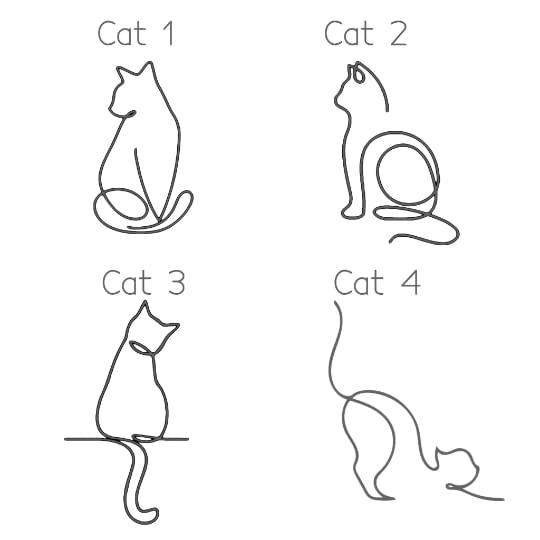 Cat 1

Cat 2

Cat 3

Cat 4